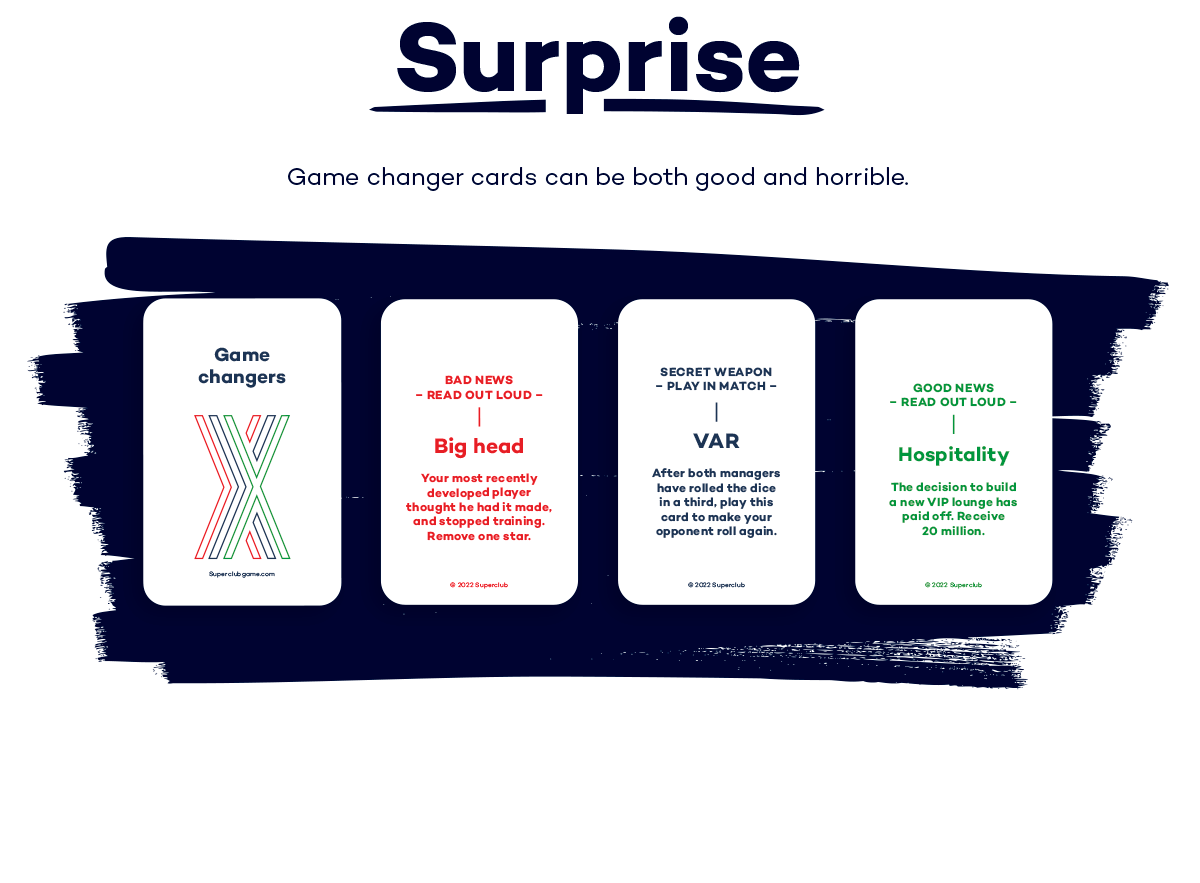 Surprise

Game changer cards can be both good and horrible.

Game changers

Superclubgame.com

BAD NEWS
– READ OUT LOUD –

Big head

Your most recently developed player thought he had it made, and stopped training. Remove one star.

© 2022 Superclub

SECRET WEAPON
– PLAY IN MATCH –

VAR

After both managers have rolled the dice in a third, play this card to make your opponent roll again.

© 2022 Superclub

GOOD NEWS
– READ OUT LOUD –

Hospitality

The decision to build a new VIP lounge has paid off. Receive 20 million.

© 2022 Superclub